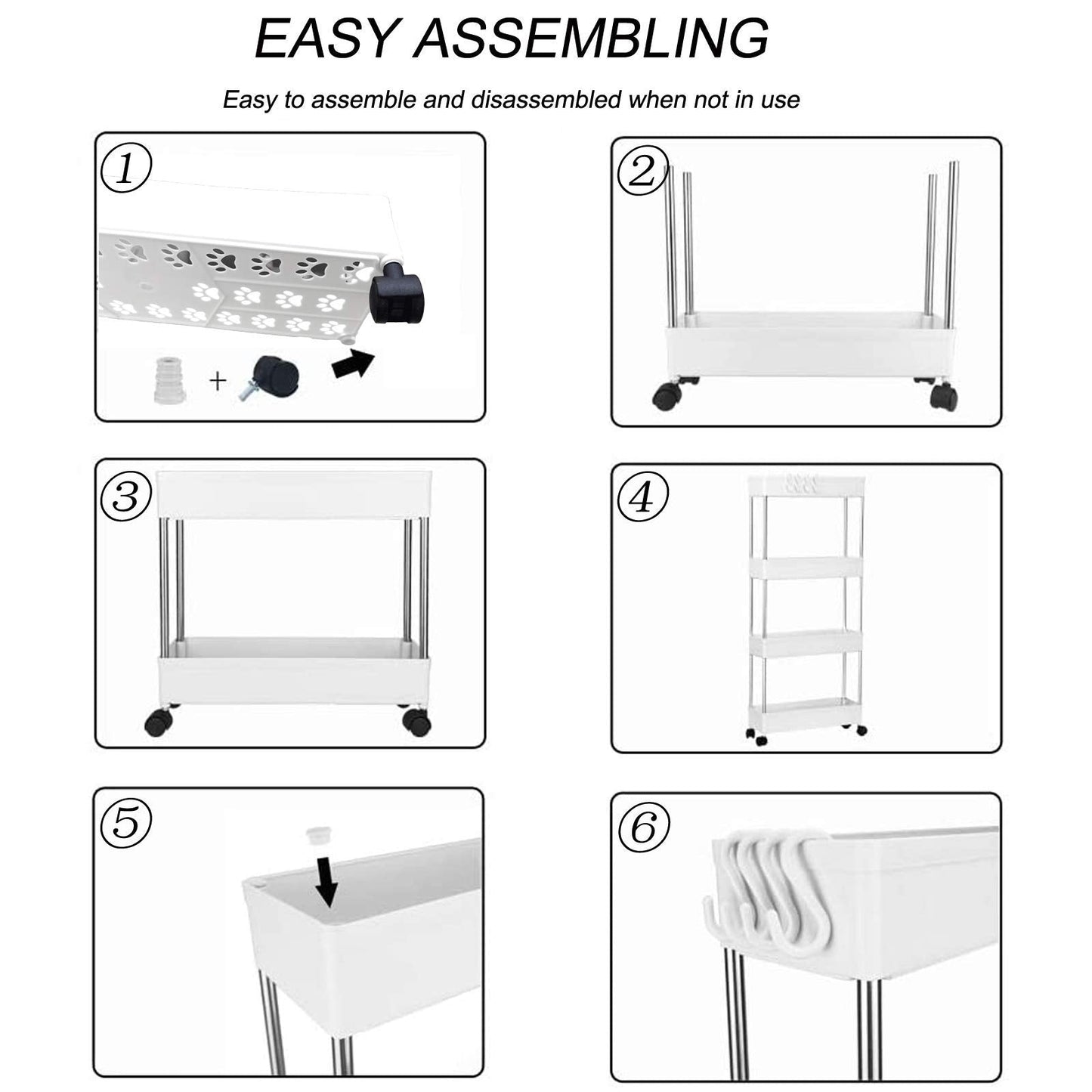 EASY ASSEMBLING

Easy to assemble and disassembled when not in use

①

+

②

③

④

⑤

⑥