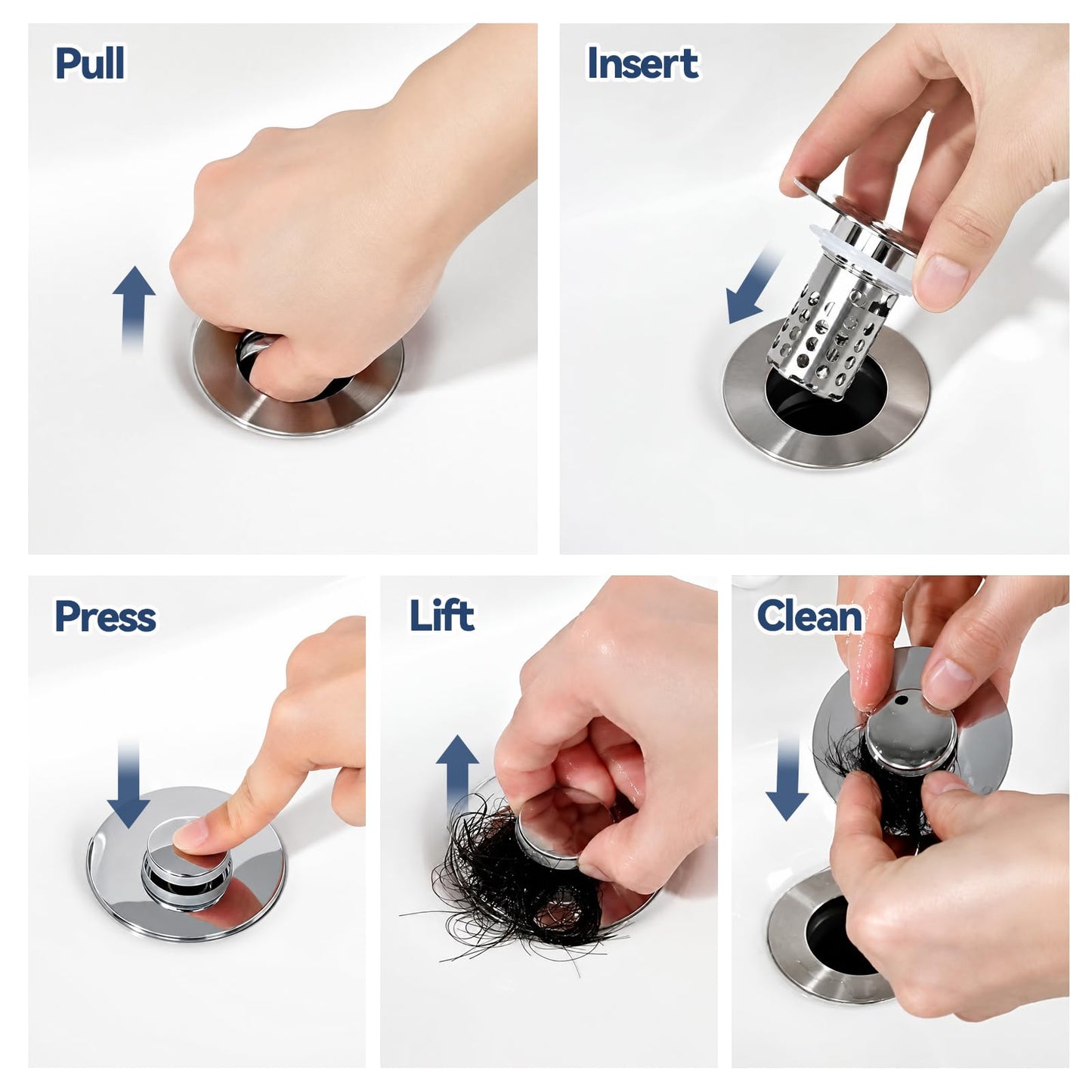 Pull

Insert

Press

Lift

Clean