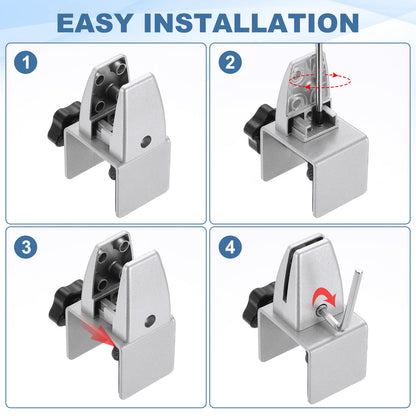 EASY INSTALLATION

1

2

3

4