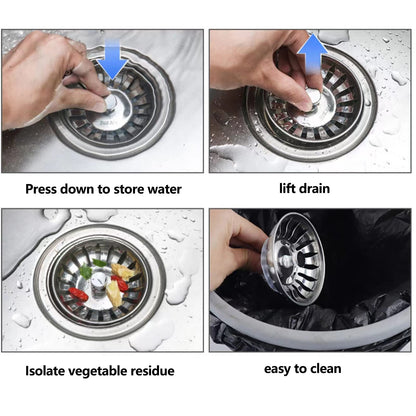 Press down to store water

lift drain

Isolate vegetable residue

easy to clean