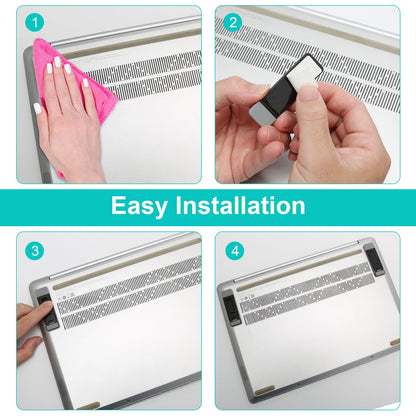 1

2

Easy Installation

3

4