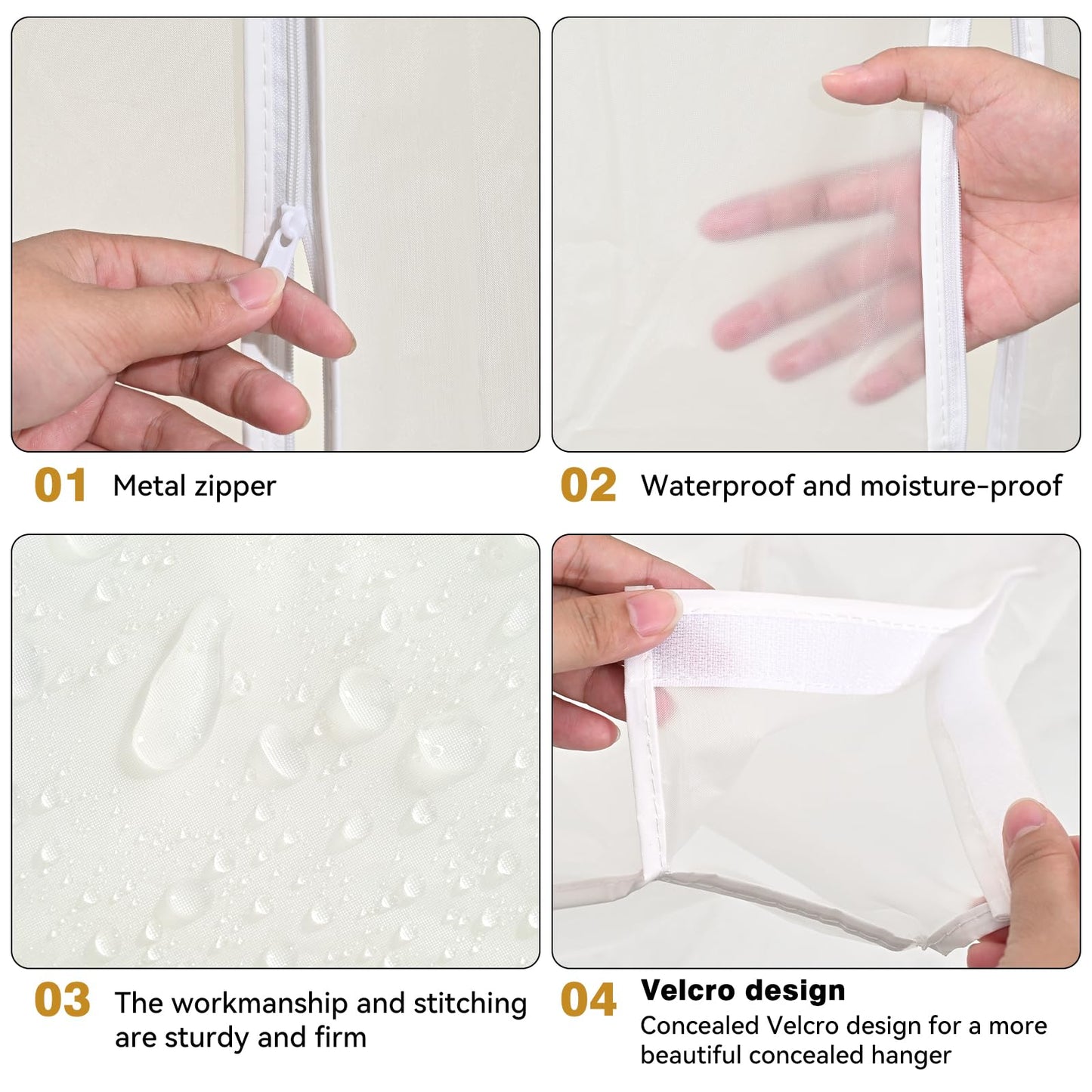 01 Metal zipper

02 Waterproof and moisture-proof

03 The workmanship and stitching are sturdy and firm

04 Velcro design
Concealed Velcro design for a more beautiful concealed hanger