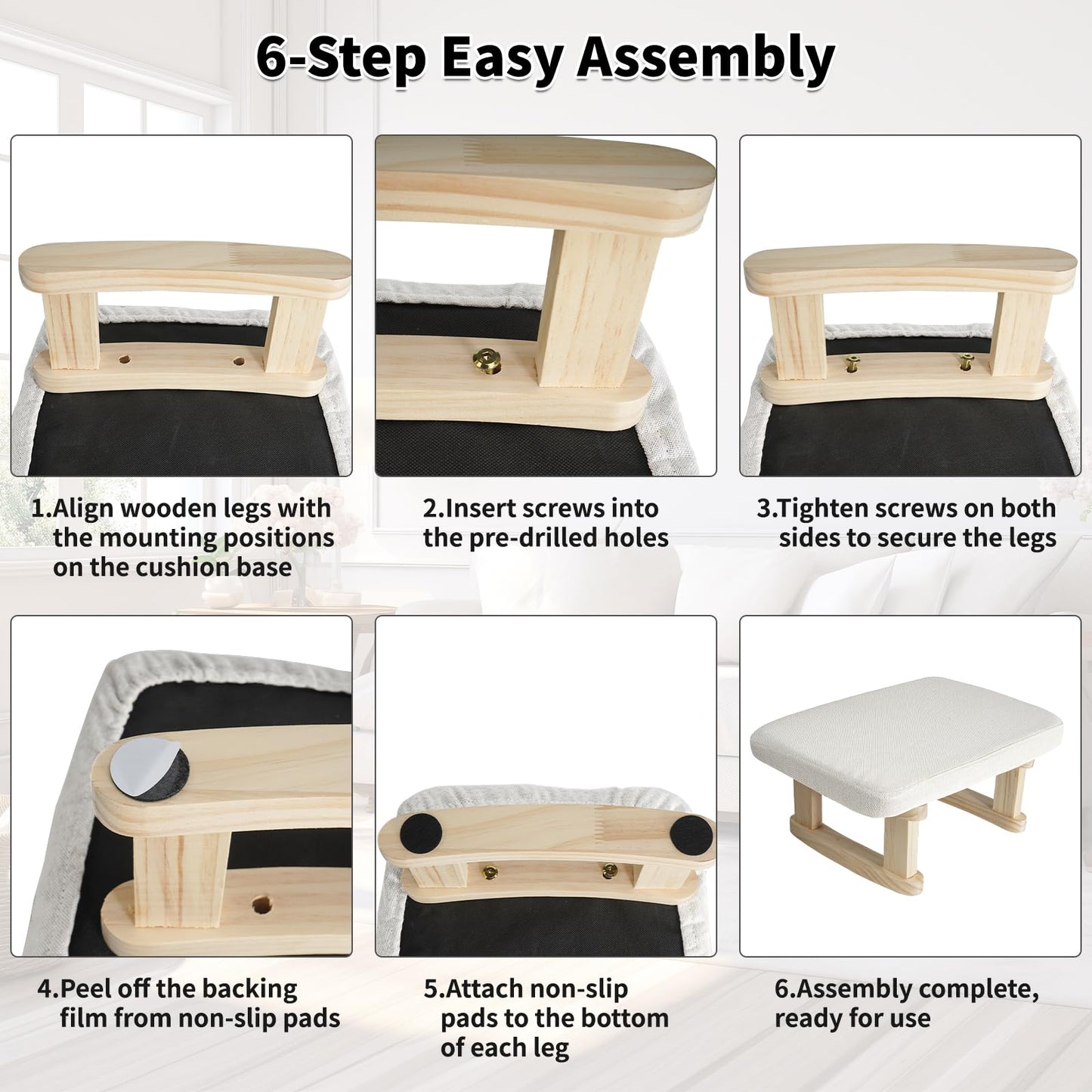 6-Step Easy Assembly

1.Align wooden legs with the mounting positions on the cushion base

2.Insert screws into the pre-drilled holes

3.Tighten screws on both sides to secure the legs

4.Peel off the backing film from non-slip pads

5.Attach non-slip pads to the bottom of each leg

6.Assembly complete, ready for use