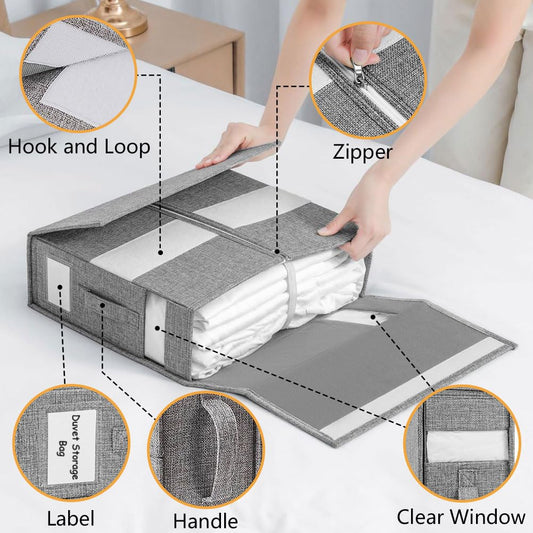 Hook and Loop

Zipper

Duvet Storage Bag

Label

Handle

Clear Window