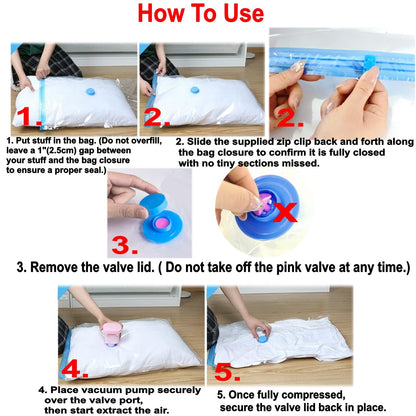 How To Use

1.

2.

2.

1. Put stuff in the bag. (Do not overfill, leave a 1"(2.5cm) gap between your stuff and the bag closure to ensure a proper seal.)

2. Slide the supplied zip clip back and forth along the bag closure to confirm it is fully closed with no tiny sections missed.

3.

X

3. Remove the valve lid. ( Do not take off the pink valve at any time.)

4.

5.

4. Place vacuum pump securely over the valve port, then start extract the air.

5. Once fully compressed, secure the valve lid back in place.