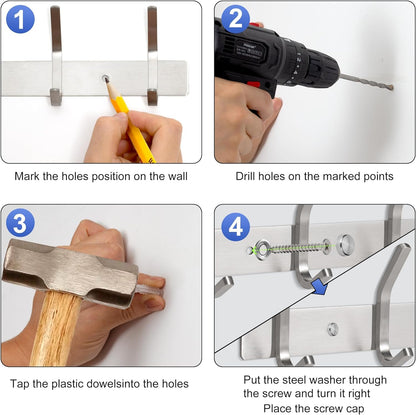 1

Mark the holes position on the wall

2

Drill holes on the marked points

3

Tap the plastic dowelsinto the holes

4

Put the steel washer through the screw and turn it right
Place the screw cap