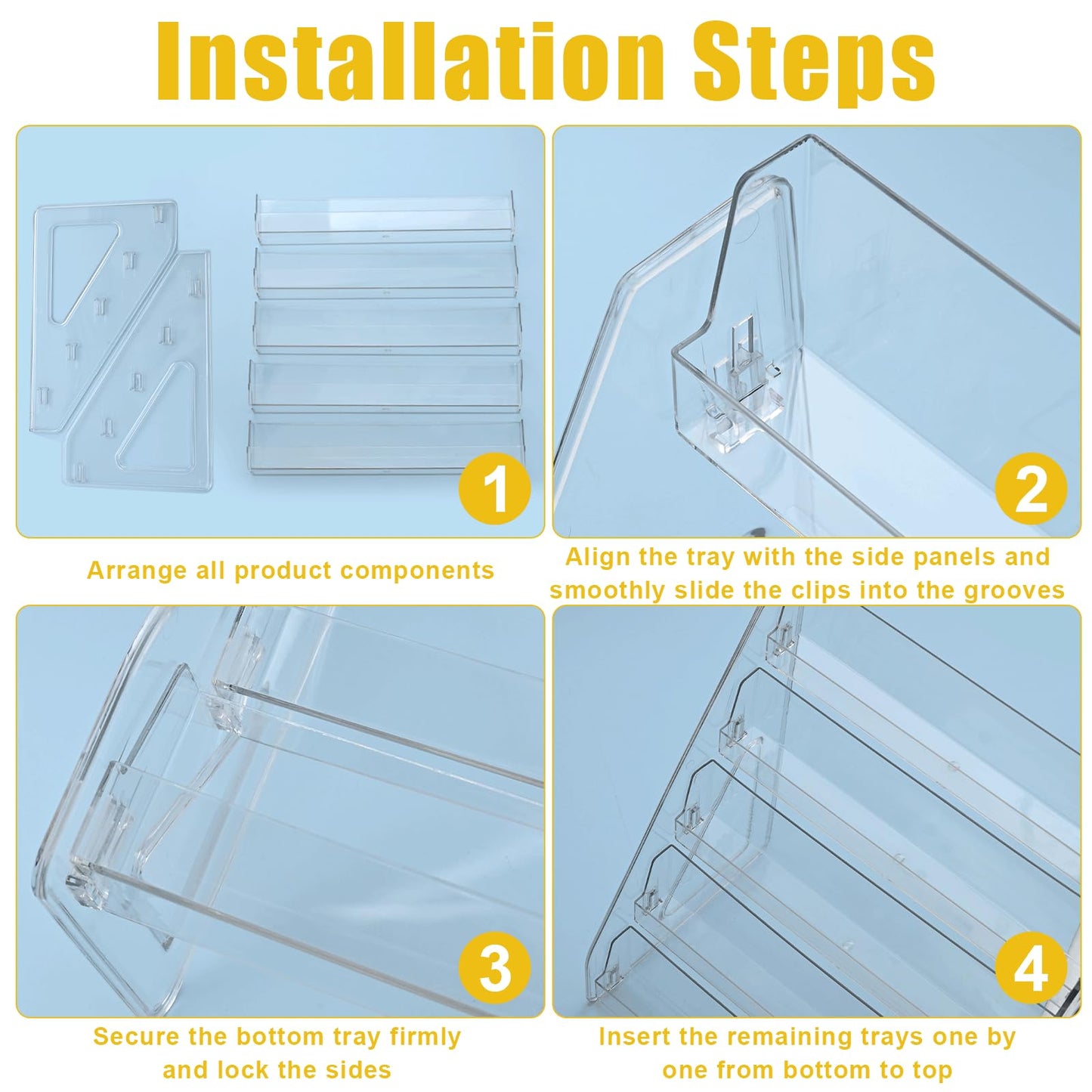 Installation Steps

1

Arrange all product components

2

Align the tray with the side panels and smoothly slide the clips into the grooves

3

Secure the bottom tray firmly and lock the sides

4

Insert the remaining trays one by one from bottom to top