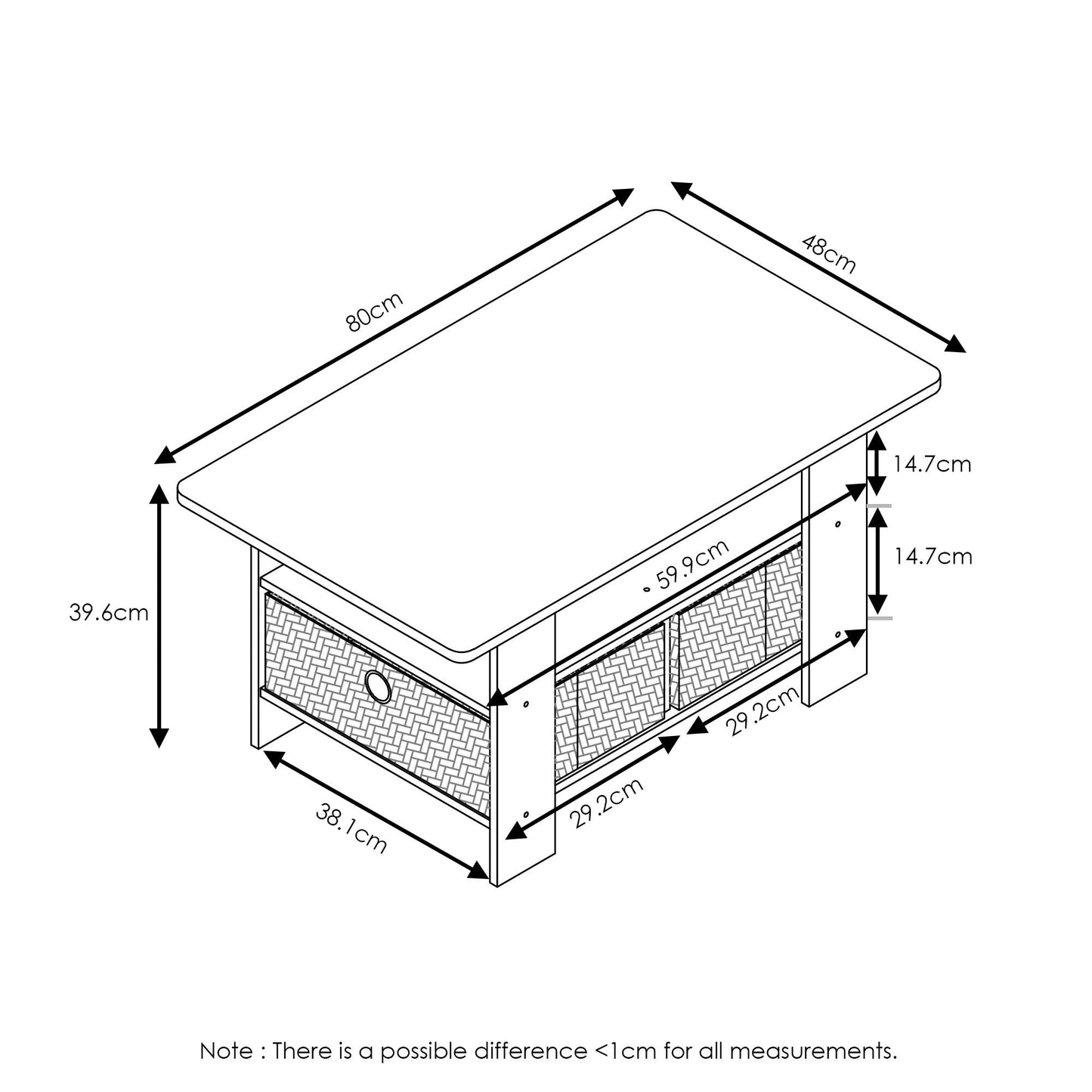 80cm

48cm

14.7cm

14.7cm

59.9cm

39.6cm

29.2cm

29.2cm

38.1cm

Note : There is a possible difference <1cm for all measurements.