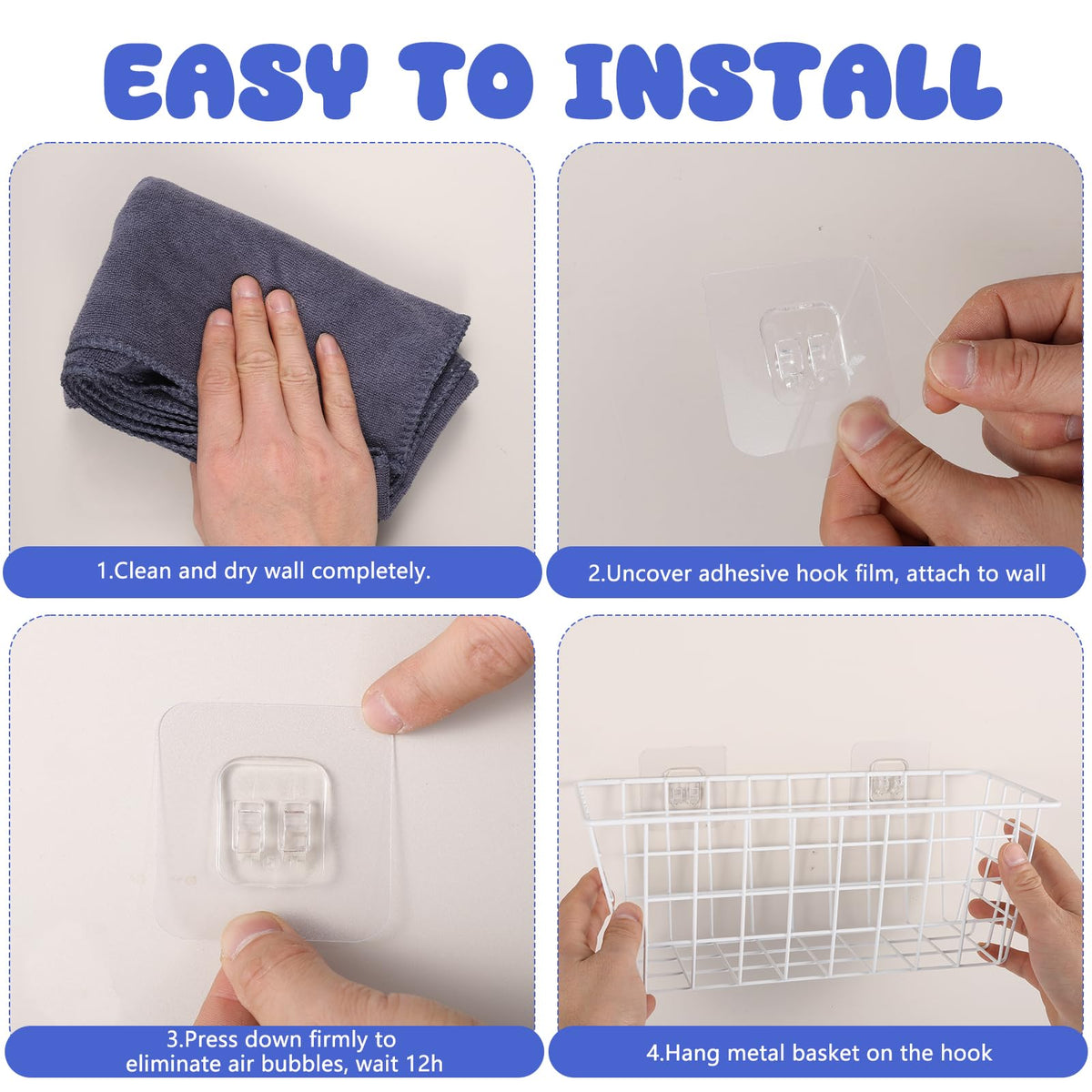 EASY TO INSTALL

1.Clean and dry wall completely.

2.Uncover adhesive hook film, attach to wall

3.Press down firmly to eliminate air bubbles, wait 12h

4.Hang metal basket on the hook