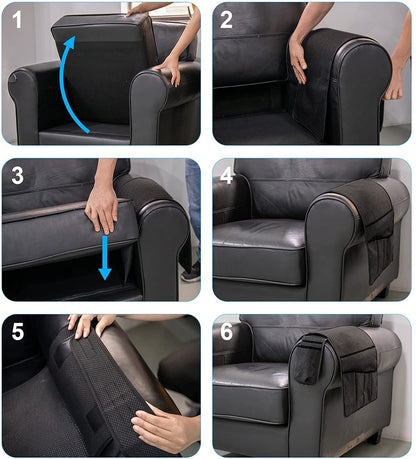 1

2

3

4

5

6