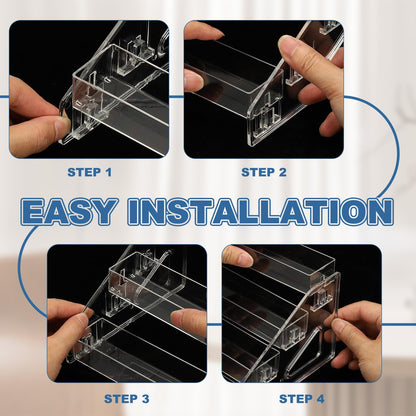 STEP 1

STEP 2

EASY INSTALLATION

STEP 3

STEP 4