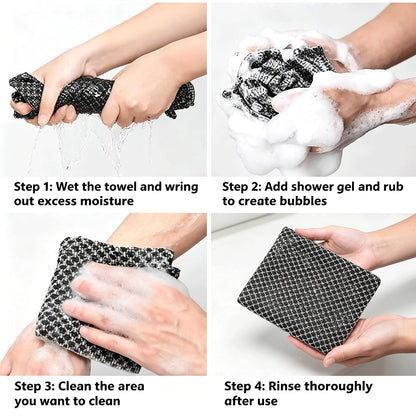 Step 1: Wet the towel and wring out excess moisture

Step 2: Add shower gel and rub to create bubbles

Step 3: Clean the area you want to clean

Step 4: Rinse thoroughly after use