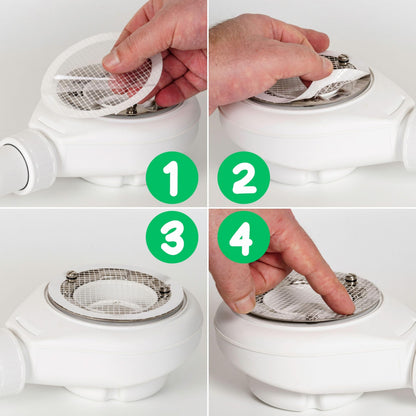 1
2
3
4