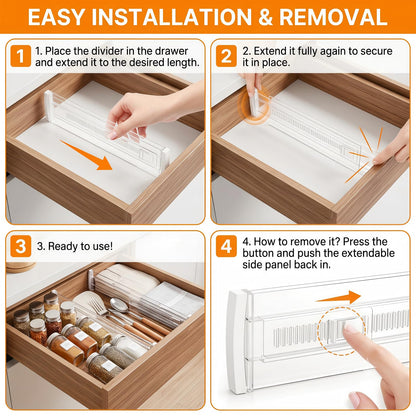 EASY INSTALLATION & REMOVAL

1
1. Place the divider in the drawer and extend it to the desired length.

2
2. Extend it fully again to secure it in place.

3
3. Ready to use!

4
4. How to remove it? Press the button and push the extendable side panel back in.