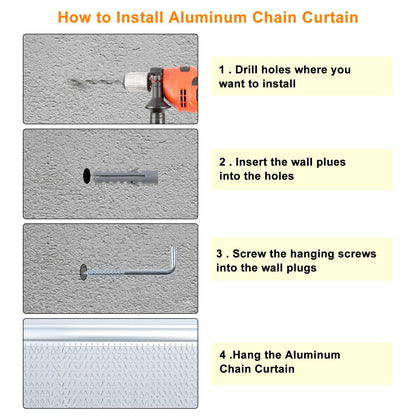 How to Install Aluminum Chain Curtain

1 . Drill holes where you want to install

2 . Insert the wall plues into the holes

3 . Screw the hanging screws into the wall plugs

4 .Hang the Aluminum Chain Curtain