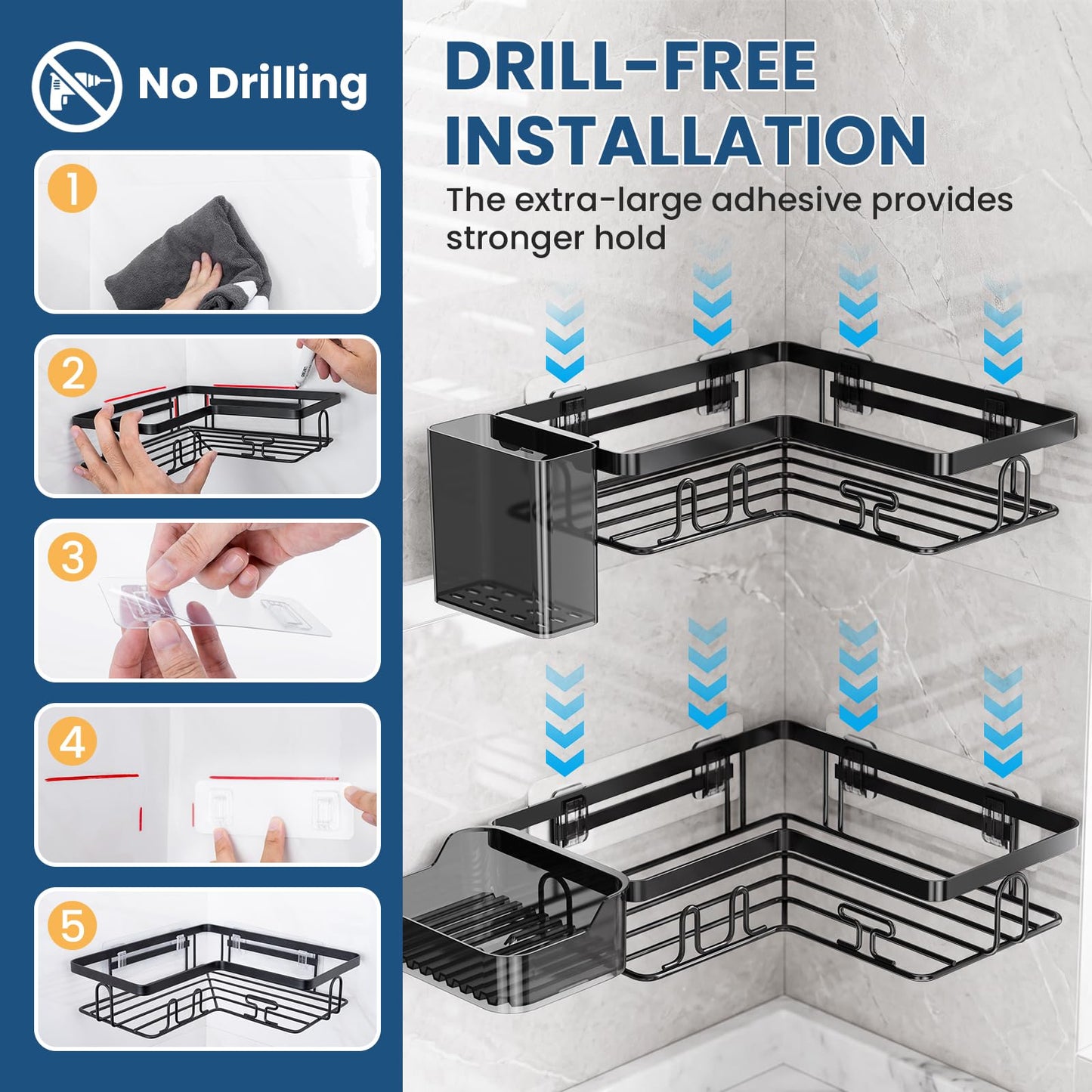 No Drilling

1

2

3

4

5

DRILL-FREE INSTALLATION

The extra-large adhesive provides stronger hold