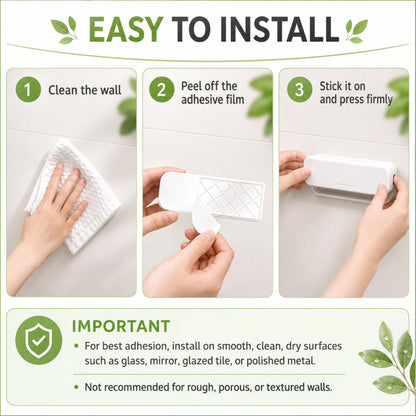 EASY TO INSTALL

1 Clean the wall

2 Peel off the adhesive film

3 Stick it on and press firmly

IMPORTANT

• For best adhesion, install on smooth, clean, dry surfaces such as glass, mirror, glazed tile, or polished metal.

• Not recommended for rough, porous, or textured walls.