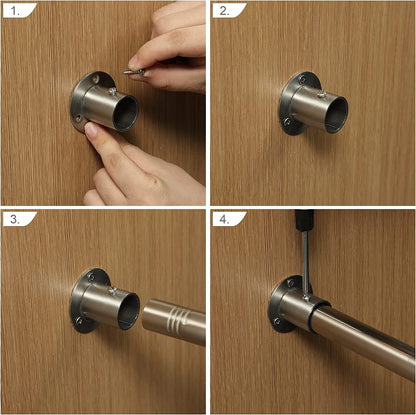 1.

2.

3.

4.