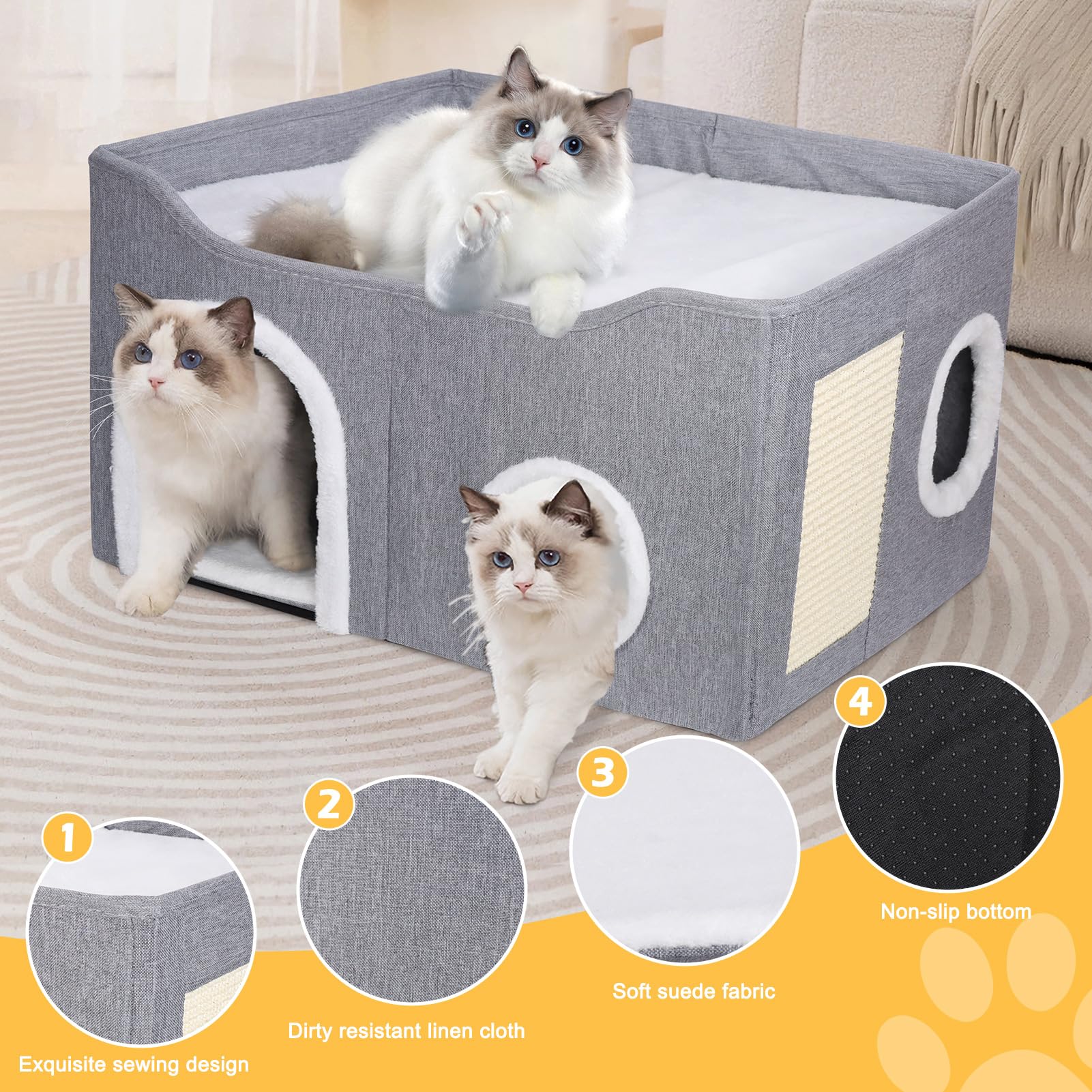 1
Exquisite sewing design

2
Dirty resistant linen cloth

3
Soft suede fabric

4
Non-slip bottom