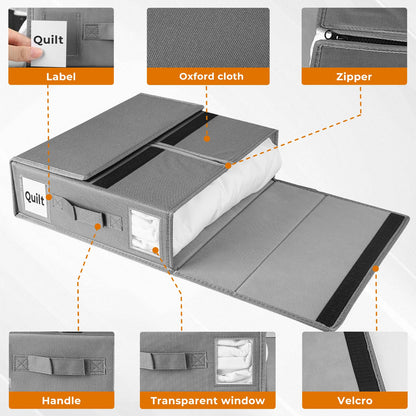 Quilt

Label

Oxford cloth

Zipper

Quilt

Handle

Transparent window

Velcro