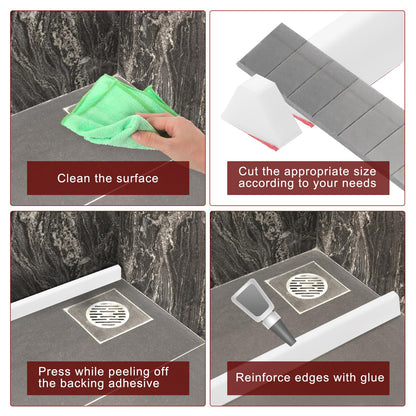 Clean the surface

Cut the appropriate size according to your needs

Press while peeling off the backing adhesive

Reinforce edges with glue