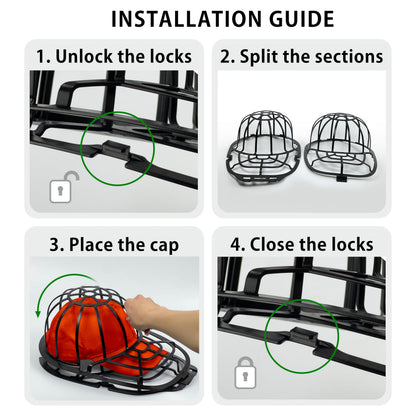 INSTALLATION GUIDE

1. Unlock the locks

2. Split the sections

3. Place the cap

4. Close the locks