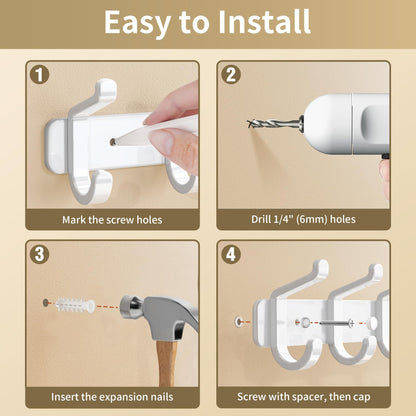 Easy to Install

1

Mark the screw holes

2

Drill 1/4" (6mm) holes

3

Insert the expansion nails

4

Screw with spacer, then cap