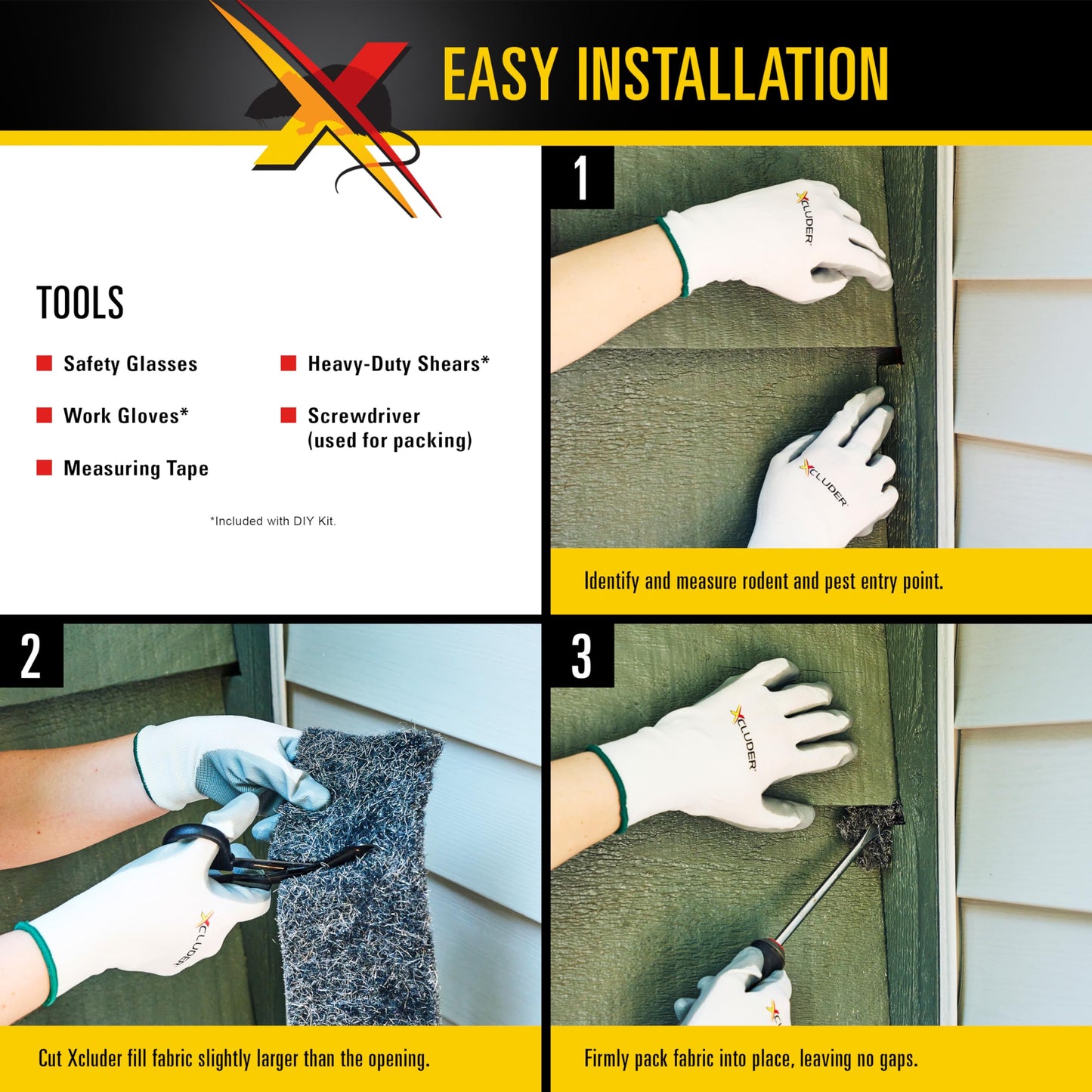 EASY INSTALLATION

TOOLS

Safety Glasses

Work Gloves*

Measuring Tape

Heavy-Duty Shears*

Screwdriver (used for packing)

*Included with DIY Kit.

1

XCLUDER

XCLUDER

Identify and measure rodent and pest entry point.

2

XCLUDER

Cut Xcluder fill fabric slightly larger than the opening.

3

XCLUDER

Firmly pack fabric into place, leaving no gaps.