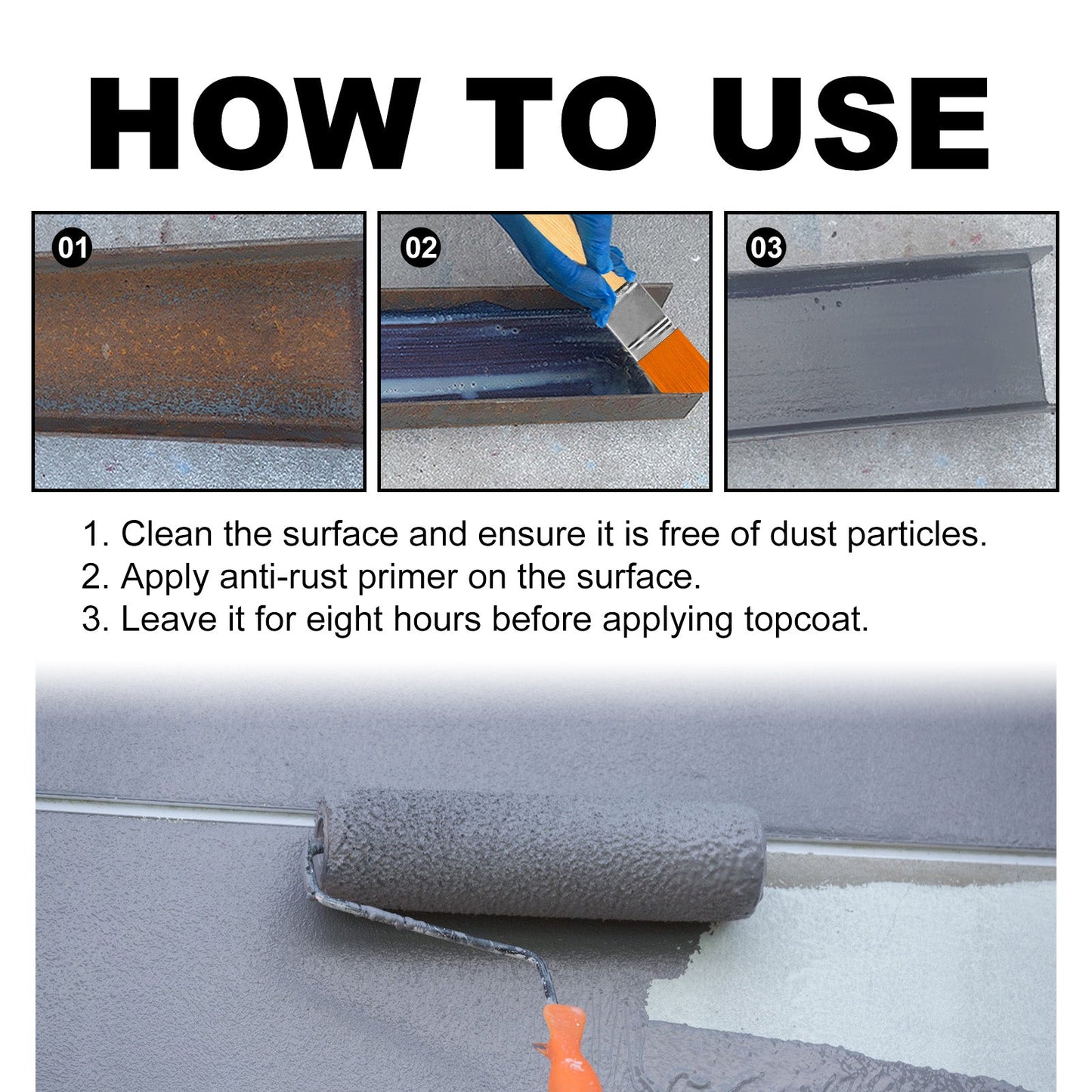 HOW TO USE

01

02

03

1. Clean the surface and ensure it is free of dust particles.
2. Apply anti-rust primer on the surface.
3. Leave it for eight hours before applying topcoat.