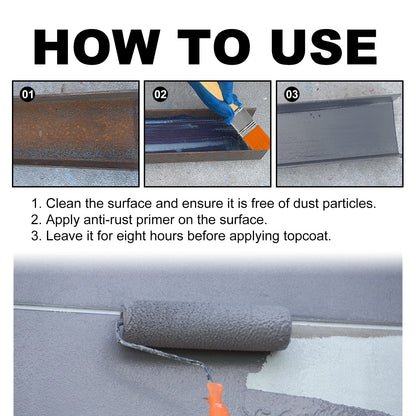 HOW TO USE

01

02

03

1. Clean the surface and ensure it is free of dust particles.
2. Apply anti-rust primer on the surface.
3. Leave it for eight hours before applying topcoat.