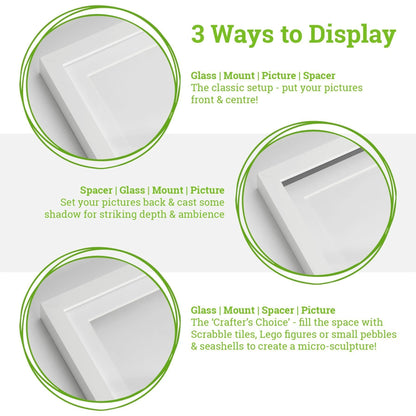 3 Ways to Display

Glass | Mount | Picture | Spacer
The classic setup - put your pictures front & centre!

Spacer | Glass | Mount | Picture
Set your pictures back & cast some shadow for striking depth & ambience

Glass | Mount | Spacer | Picture
The 'Crafter's Choice' - fill the space with Scrabble tiles, Lego figures or small pebbles & seashells to create a micro-sculpture!