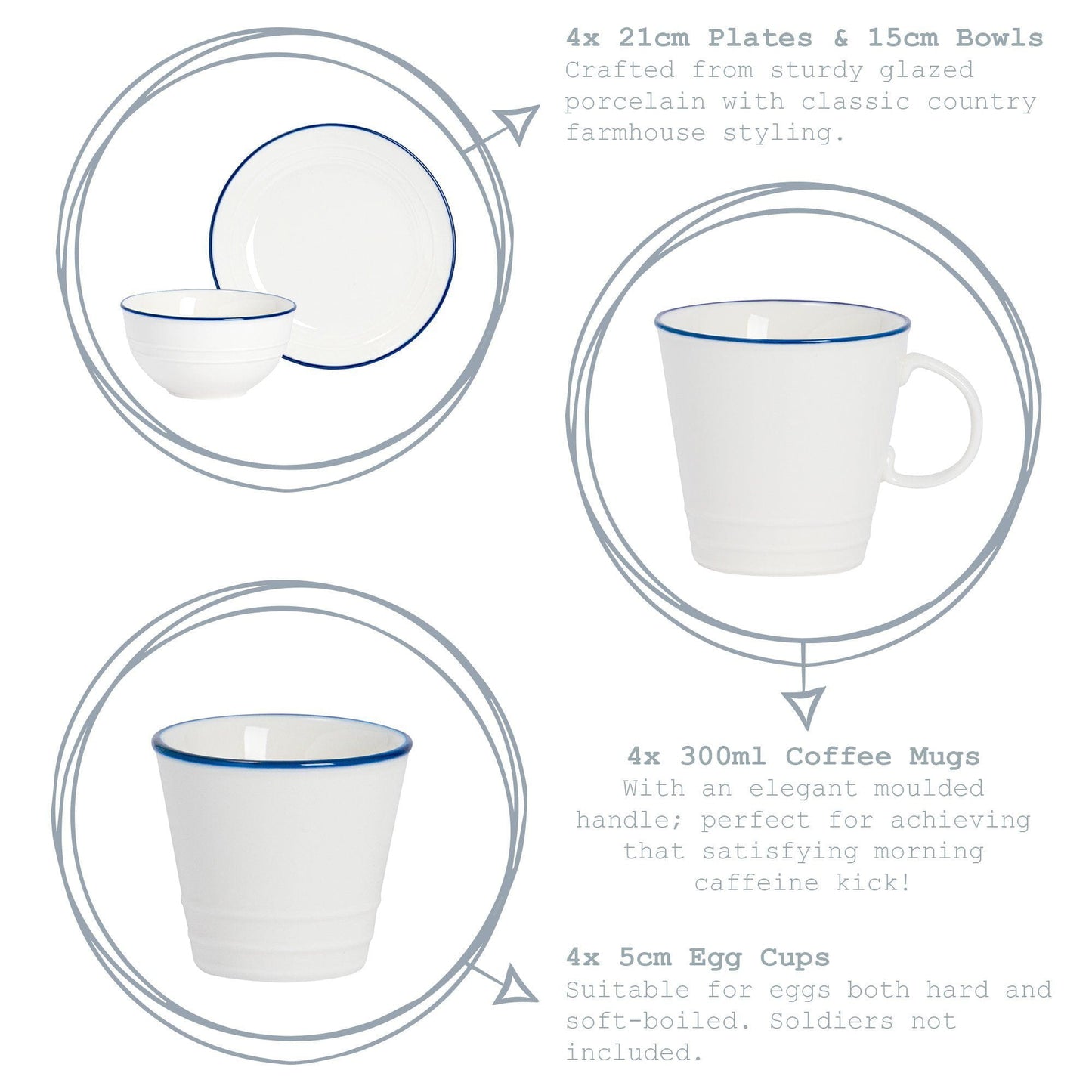 4x 21cm Plates & 15cm Bowls
Crafted from sturdy glazed porcelain with classic country farmhouse styling.

4x 300ml Coffee Mugs
With an elegant moulded handle; perfect for achieving that satisfying morning caffeine kick!

4x 5cm Egg Cups
Suitable for eggs both hard and soft-boiled. Soldiers not included.