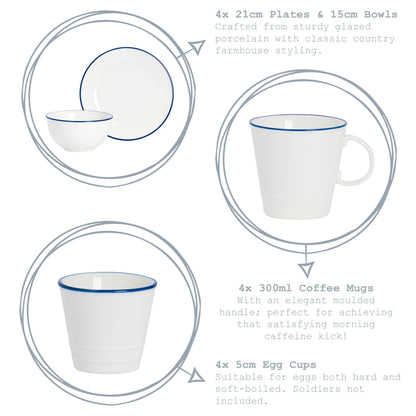 4x 21cm Plates & 15cm Bowls
Crafted from sturdy glazed porcelain with classic country farmhouse styling.

4x 300ml Coffee Mugs
With an elegant moulded handle; perfect for achieving that satisfying morning caffeine kick!

4x 5cm Egg Cups
Suitable for eggs both hard and soft-boiled. Soldiers not included.