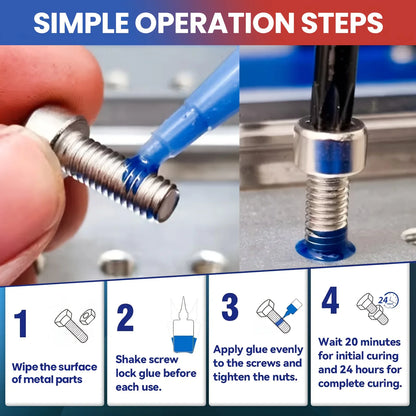 SIMPLE OPERATION STEPS

1

Wipe the surface of metal parts

2

Shake screw lock glue before each use.

3

Apply glue evenly to the screws and tighten the nuts.

4

24

Wait 20 minutes for initial curing and 24 hours for complete curing.