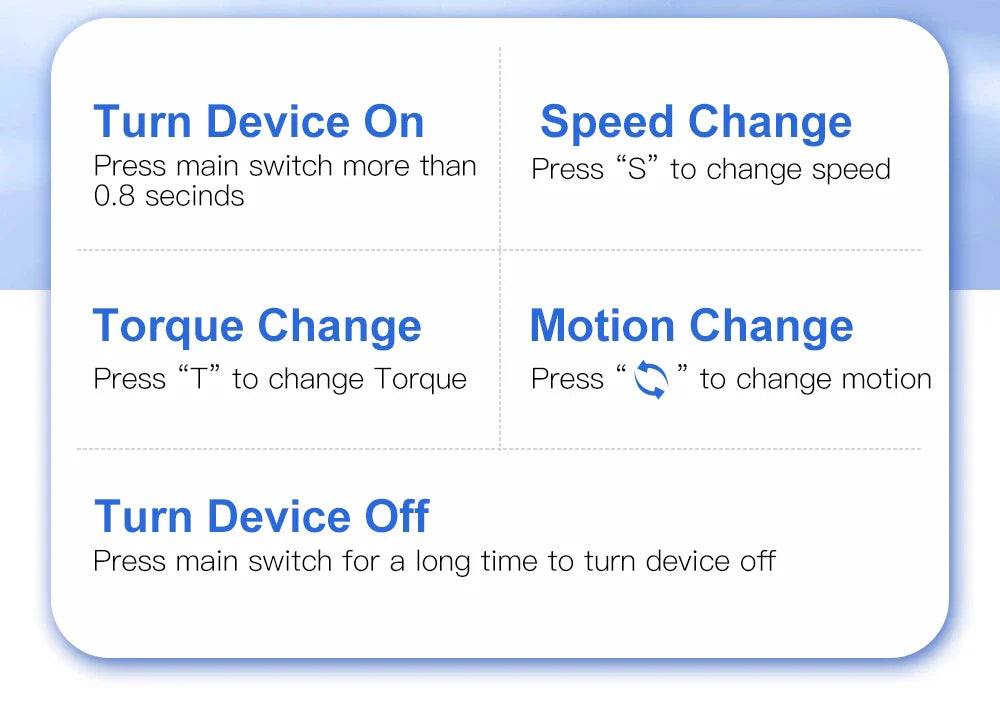 Turn Device On

Press main switch more than 0.8 secinds

Speed Change

Press "S" to change speed

Torque Change

Press "T" to change Torque

Motion Change

Press " " to change motion

Turn Device Off

Press main switch for a long time to turn device off