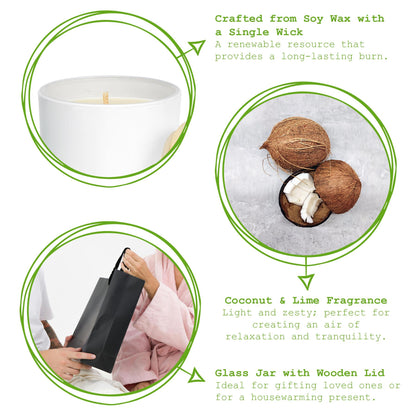 Crafted from Soy Wax with a Single Wick
A renewable resource that provides a long-lasting burn.

Coconut & Lime Fragrance
Light and zesty; perfect for creating an air of relaxation and tranquility.

Glass Jar with Wooden Lid
Ideal for gifting loved ones or for a housewarming present.