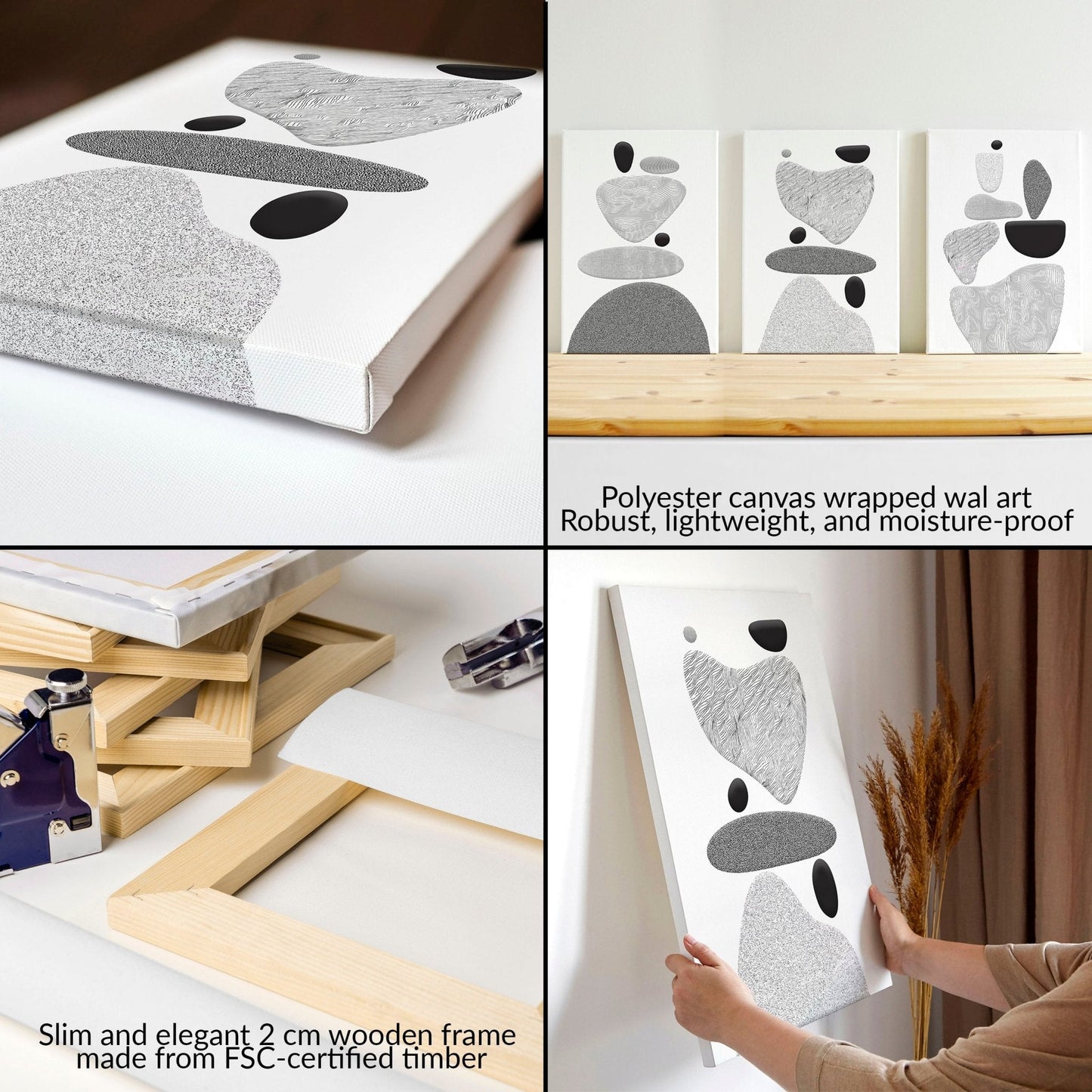 Polyester canvas wrapped wal art
Robust, lightweight, and moisture-proof

Slim and elegant 2 cm wooden frame
made from FSC-certified timber