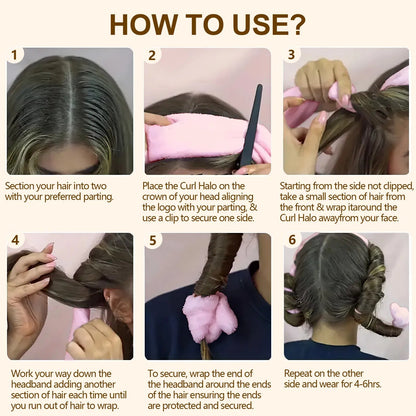 HOW TO USE?

1

Section your hair into two with your preferred parting.

2

Place the Curl Halo on the crown of your head aligning the logo with your parting, & use a clip to secure one side.

3

Starting from the side not clipped, take a small section of hair from the front & wrap itaround the Curl Halo awayfrom your face.

4

Work your way down the headband adding another section of hair each time until you run out of hair to wrap.

5

To secure, wrap the end of the headband around the ends of the hair ensuring the ends are protected and secured.

6

Repeat on the other side and wear for 4-6hrs.